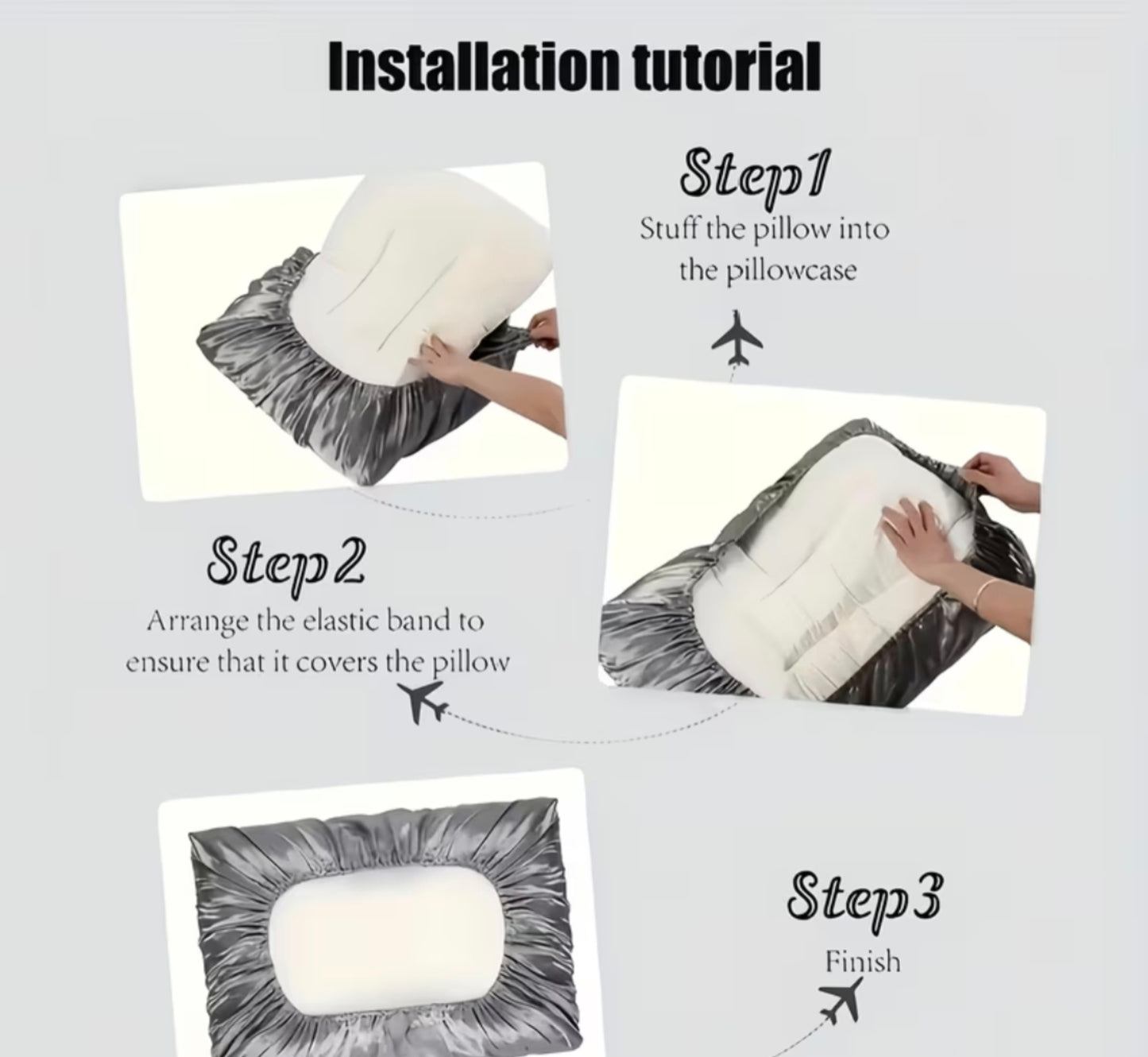 Installation tutorial

Step1
Stuff the pillow into the pillowcase

Step2
Arrange the elastic band to ensure that it covers the pillow

Step3
Finish